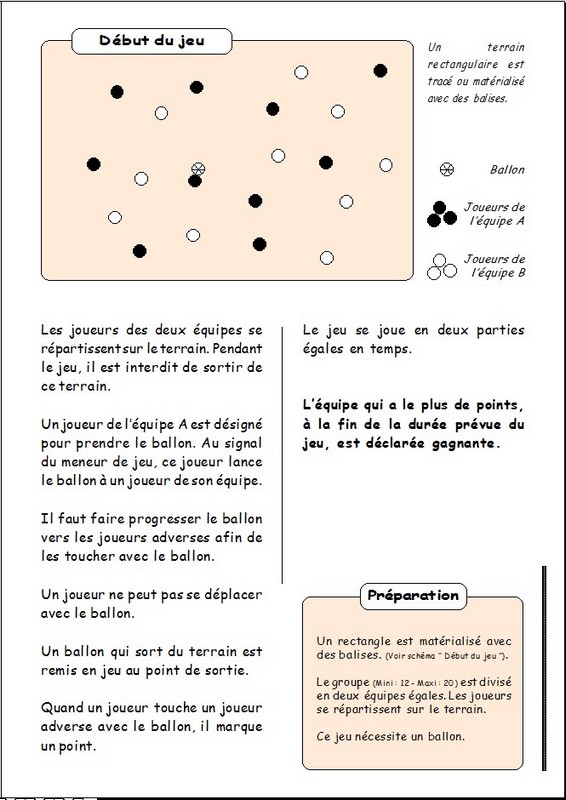 Début du jeu

Un terrain rectangulaire est tracé ou matérialisé avec des balises.

Ballon

Joueurs de l'équipe A

Joueurs de l'équipe B

Les joueurs des deux équipes se répartissent sur le terrain. Pendant le jeu, il est interdit de sortir de ce terrain.

Un joueur de l'équipe A est désigné pour prendre le ballon. Au signal du meneur de jeu, ce joueur lance le ballon à un joueur de son équipe.

Il faut faire progresser le ballon vers les joueurs adverses afin de les toucher avec le ballon.

Un joueur ne peut pas se déplacer avec le ballon.

Un ballon qui sort du terrain est remis en jeu au point de sortie.

Quand un joueur touche un joueur adverse avec le ballon, il marque un point.

Le jeu se joue en deux parties égales en temps.

L'équipe qui a le plus de points, à la fin de la durée prévue du jeu, est déclarée gagnante.

Préparation

Un rectangle est matérialisé avec des balises. (Voir schéma " Début du jeu ").

Le groupe (Mini : 12 - Maxi : 20) est divisé en deux équipes égales. Les joueurs se répartissent sur le terrain.

Ce jeu nécessite un ballon.