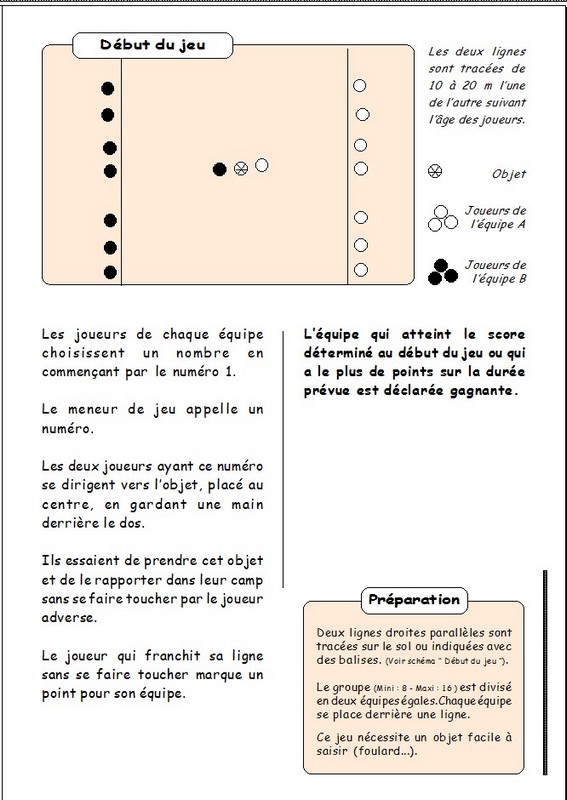 Début du jeu

Les deux lignes sont tracées de 10 à 20 m l'une de l'autre suivant l'âge des joueurs.

Objet

Joueurs de l'équipe A

Joueurs de l'équipe B

Les joueurs de chaque équipe choisissent un nombre en commençant par le numéro 1.

Le meneur de jeu appelle un numéro.

Les deux joueurs ayant ce numéro se dirigent vers l'objet, placé au centre, en gardant une main derrière le dos.

Ils essaient de prendre cet objet et de le rapporter dans leur camp sans se faire toucher par le joueur adverse.

Le joueur qui franchit sa ligne sans se faire toucher marque un point pour son équipe.

L'équipe qui atteint le score déterminé au début du jeu ou qui a le plus de points sur la durée prévue est déclarée gagnante.

Préparation

Deux lignes droites parallèles sont tracées sur le sol ou indiquées avec des balises. (Voir schéma " Début du jeu ").

Le groupe (Mini : 8 - Maxi : 16) est divisé en deux équipes égales. Chaque équipe se place derrière une ligne.

Ce jeu nécessite un objet facile à saisir (foulard...).