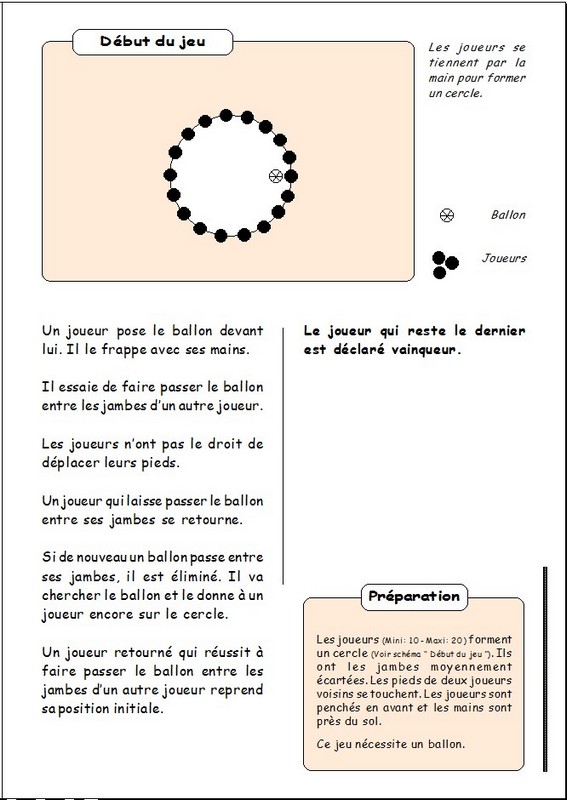 Début du jeu

Les joueurs se tiennent par la main pour former un cercle.

Ballon

Joueurs

Un joueur pose le ballon devant lui. Il le frappe avec ses mains.

Il essaie de faire passer le ballon entre les jambes d'un autre joueur.

Les joueurs n'ont pas le droit de déplacer leurs pieds.

Un joueur qui laisse passer le ballon entre ses jambes se retourne.

Si de nouveau un ballon passe entre ses jambes, il est éliminé. Il va chercher le ballon et le donne à un joueur encore sur le cercle.

Un joueur retourné qui réussit à faire passer le ballon entre les jambes d'un autre joueur reprend sa position initiale.

Le joueur qui reste le dernier est déclaré vainqueur.

Préparation

Les joueurs (Mini: 10 - Maxi: 20) forment un cercle (Voir schéma " Début du jeu "). Ils ont les jambes moyennement écartées. Les pieds de deux joueurs voisins se touchent. Les joueurs sont penchés en avant et les mains sont près du sol.

Ce jeu nécessite un ballon.